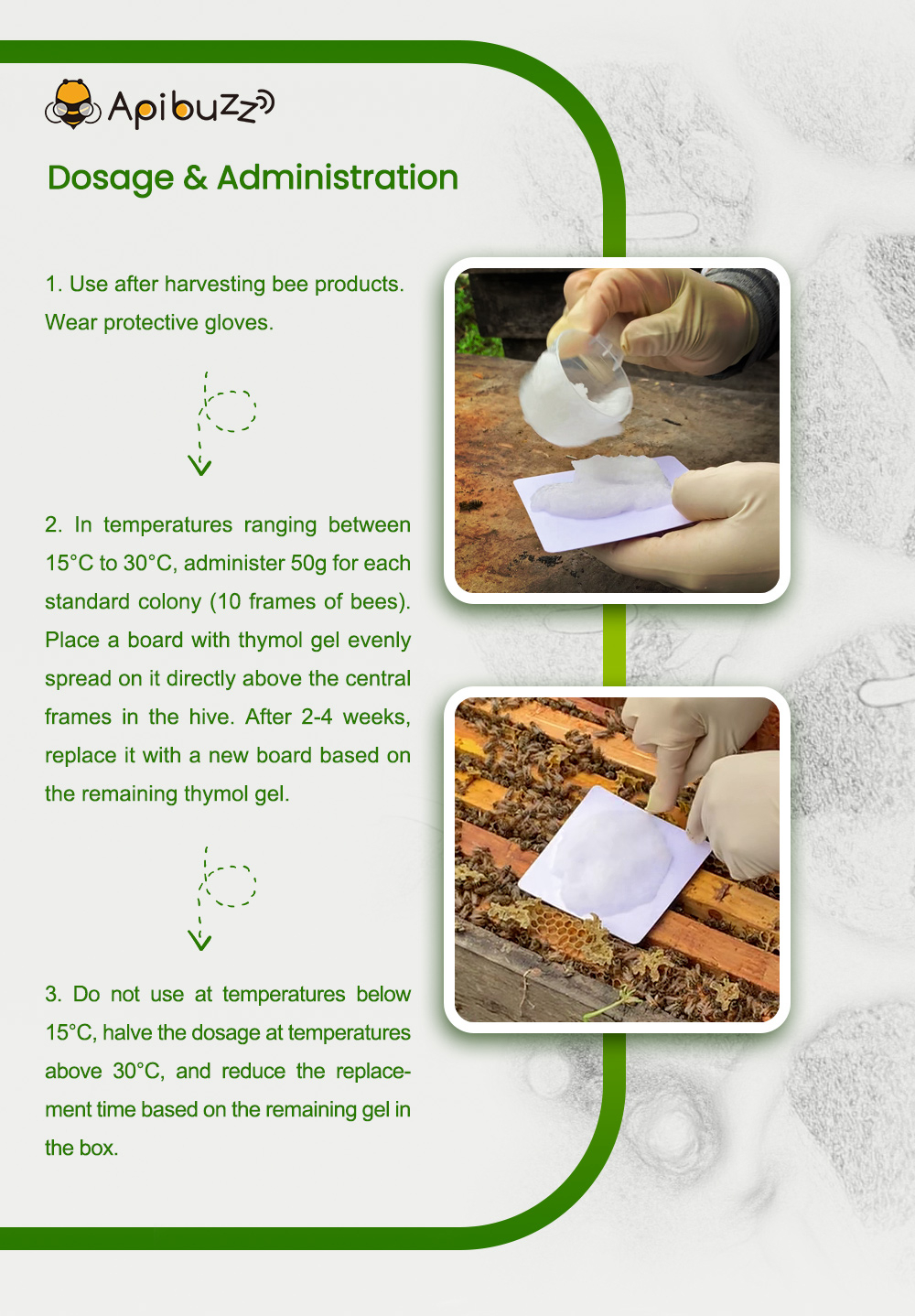 Apibuzz

Dosage & Administration

1. Use after harvesting bee products. Wear protective gloves.

2. In temperatures ranging between 15°C to 30°C, administer 50g for each standard colony (10 frames of bees). Place a board with thymol gel evenly spread on it directly above the central frames in the hive. After 2-4 weeks, replace it with a new board based on the remaining thymol gel.

3. Do not use at temperatures below 15°C, halve the dosage at temperatures above 30°C, and reduce the replacement time based on the remaining gel in the box.