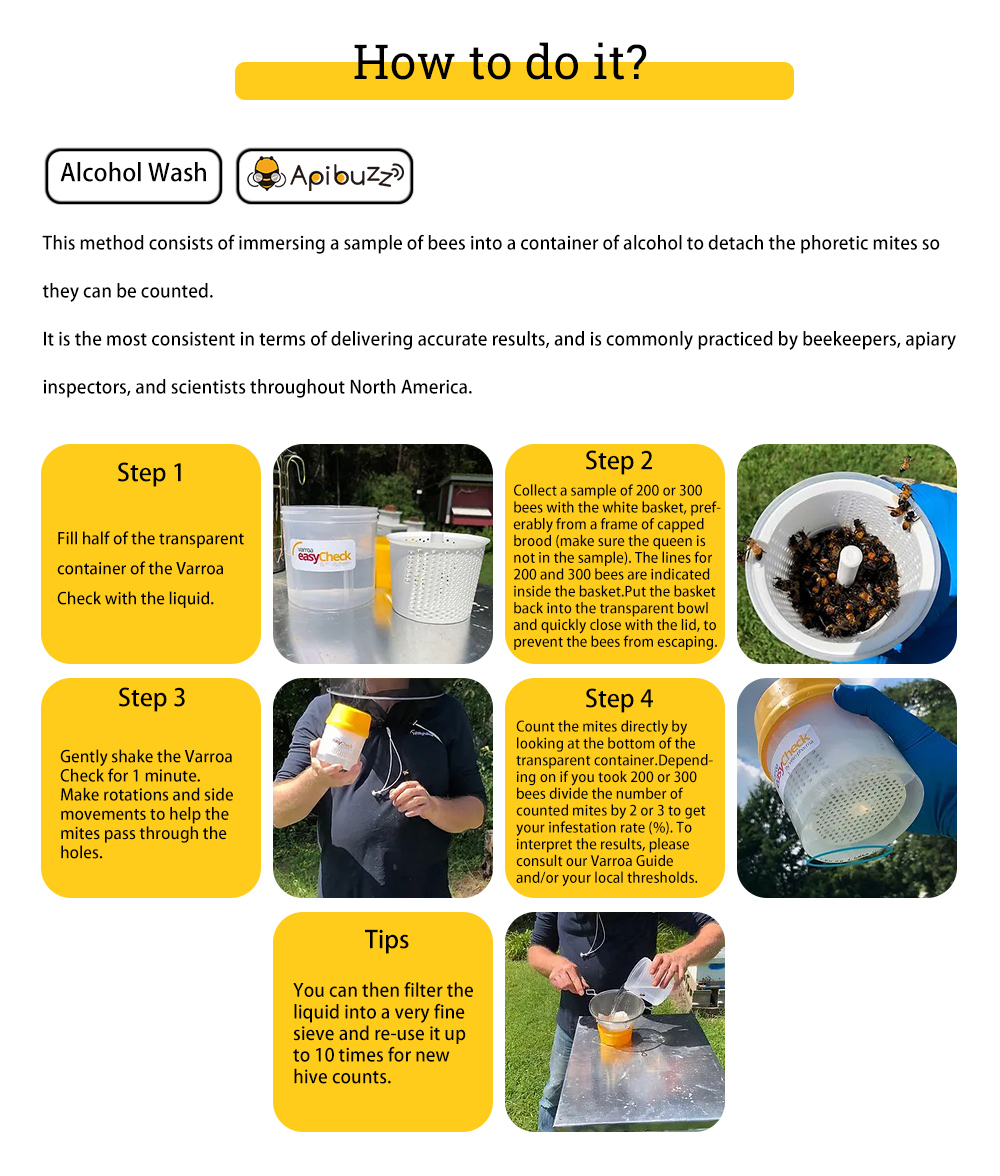 How to do it?

Alcohol Wash

Apibuzz

This method consists of immersing a sample of bees into a container of alcohol to detach the phoretic mites so they can be counted.

It is the most consistent in terms of delivering accurate results, and is commonly practiced by beekeepers, apiary inspectors, and scientists throughout North America.

Step 1

Fill half of the transparent container of the Varroa Check with the liquid.

Varroa easyCheck

Step 2

Collect a sample of 200 or 300 bees with the white basket, preferably from a frame of capped brood (make sure the queen is not in the sample). The lines for 200 and 300 bees are indicated inside the basket.Put the basket back into the transparent bowl and quickly close with the lid, to prevent the bees from escaping.

Step 3

Gently shake the Varroa Check for 1 minute. Make rotations and side movements to help the mites pass through the holes.

Step 4

Count the mites directly by looking at the bottom of the transparent container.Depending on if you took 200 or 300 bees divide the number of counted mites by 2 or 3 to get your infestation rate (%). To interpret the results, please consult our Varroa Guide and/or your local thresholds.

easyCheck

Tips

You can then filter the liquid into a very fine sieve and re-use it up to 10 times for new hive counts.